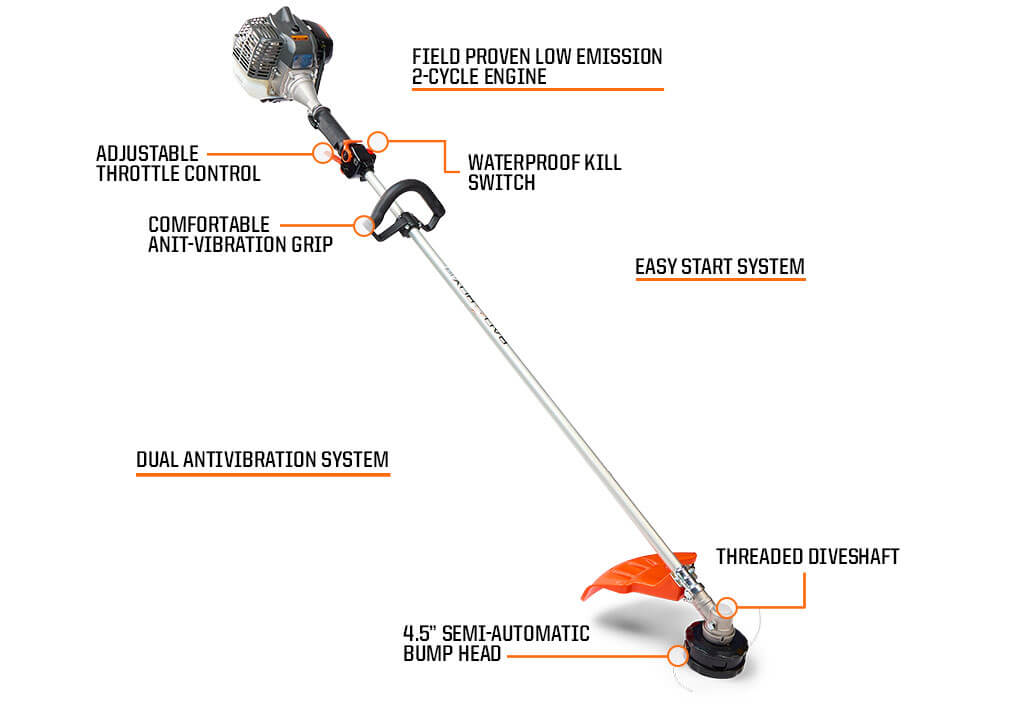 FIELD PROVEN LOW EMISSION 2-CYCLE ENGINE

ADJUSTABLE THROTTLE CONTROL

WATERPROOF KILL SWITCH

COMFORTABLE ANIT-VIBRATION GRIP

EASY START SYSTEM

DUAL ANTIVIBRATION SYSTEM

THREADED DIVESHAFT

4.5" SEMI-AUTOMATIC BUMP HEAD